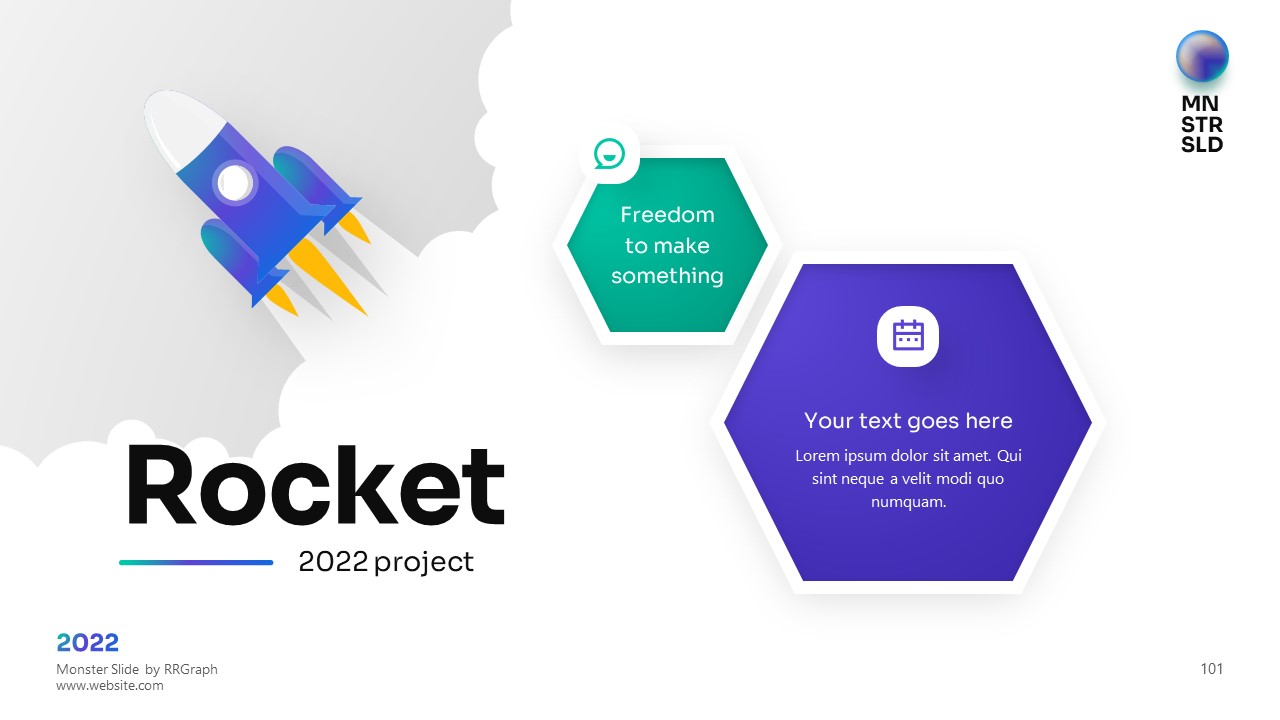 MN
STR
SLD

Freedom to make something

Your text goes here

Lorem ipsum dolor sit amet. Qui sint neque a velit modi quo numquam.

Rocket

2022 project

2022

Monster Slide by RRGraph
www.website.com

101